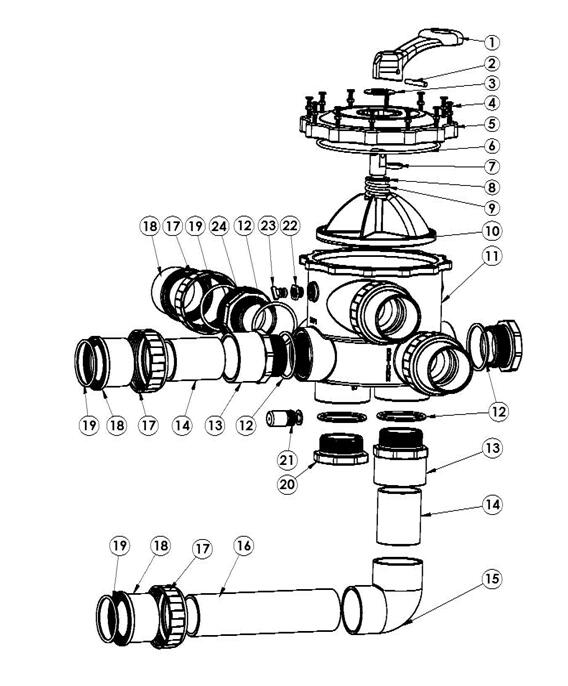 1
2
3
4
5
6
7
8
9
10
11
18 17 19 24 12 23 22
19 18 17 14 13 12
12
21
20
13
14
19 18 17 16
15